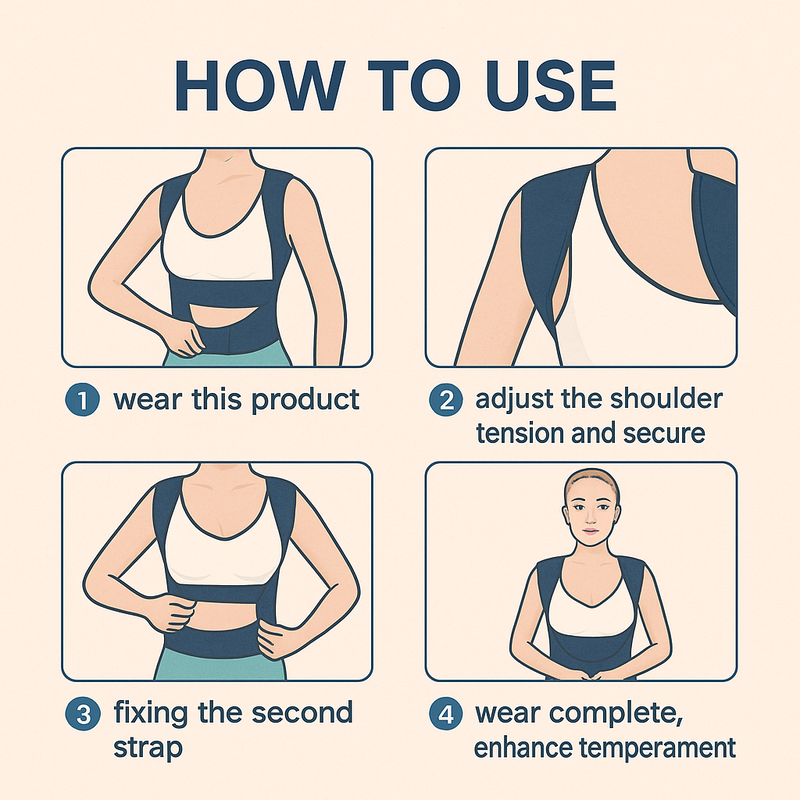 HOW TO USE

1 wear this product

2 adjust the shoulder tension and secure

3 fixing the second strap

4 wear complete, enhance temperament